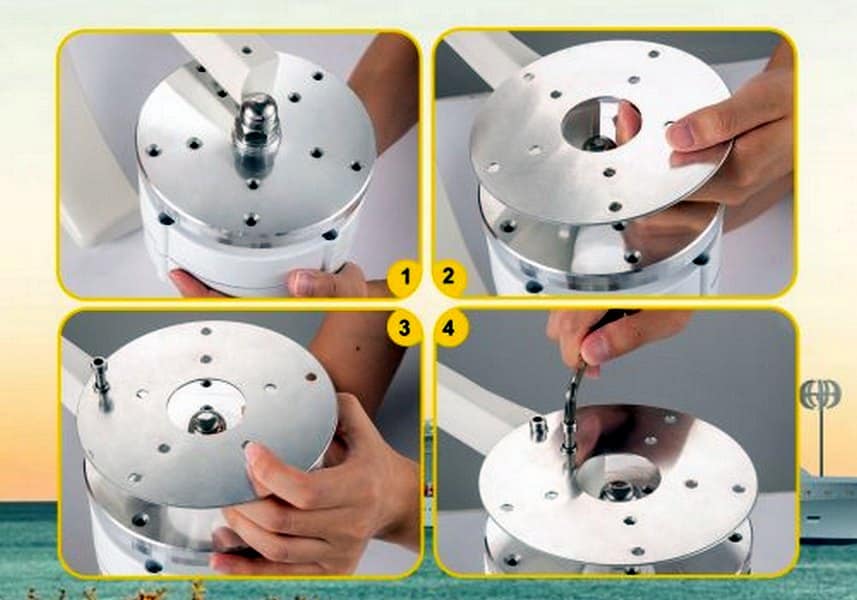 1
2
3
4